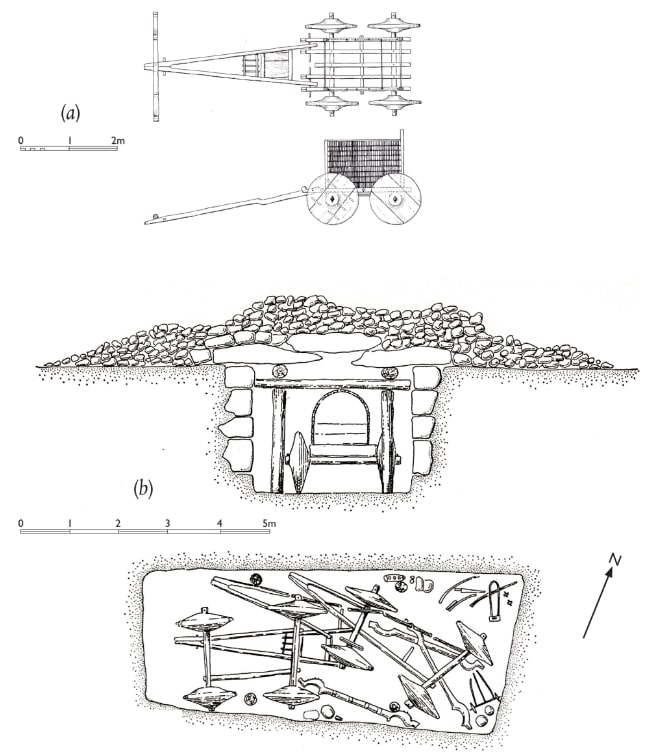 (a)

0 1 2m

(b)

0 1 2 3 4 5m

N